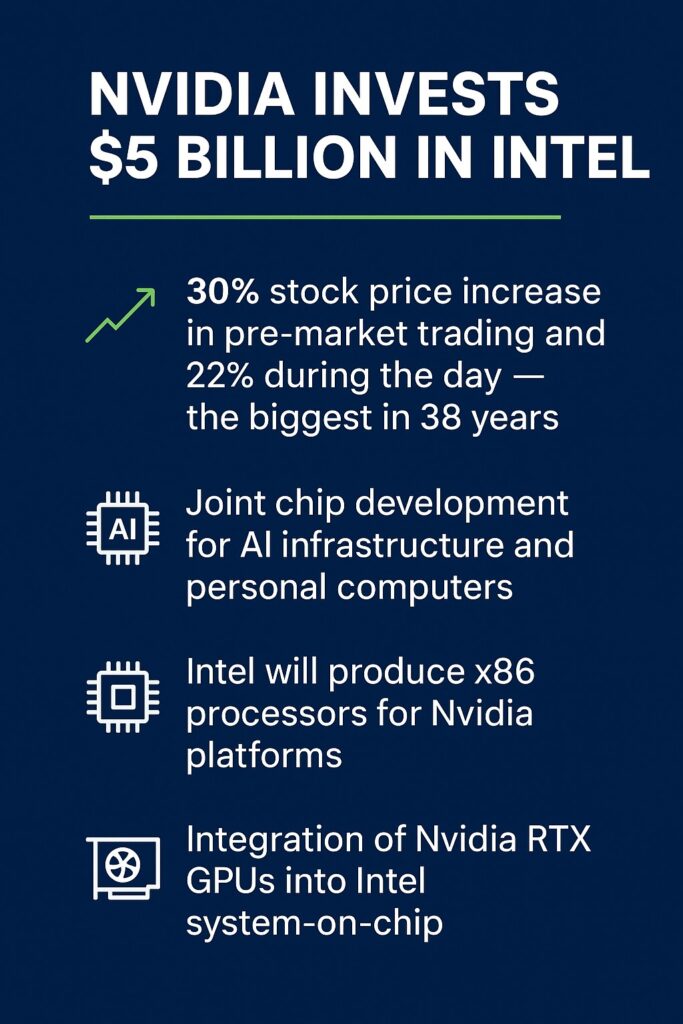 NVIDIA INVESTS $5 BILLION IN INTEL

30% stock price increase in pre-market trading and 22% during the day — the biggest in 38 years

AI

Joint chip development for AI infrastructure and personal computers

Intel will produce x86 processors for Nvidia platforms

Integration of Nvidia RTX GPUs into Intel system-on-chip